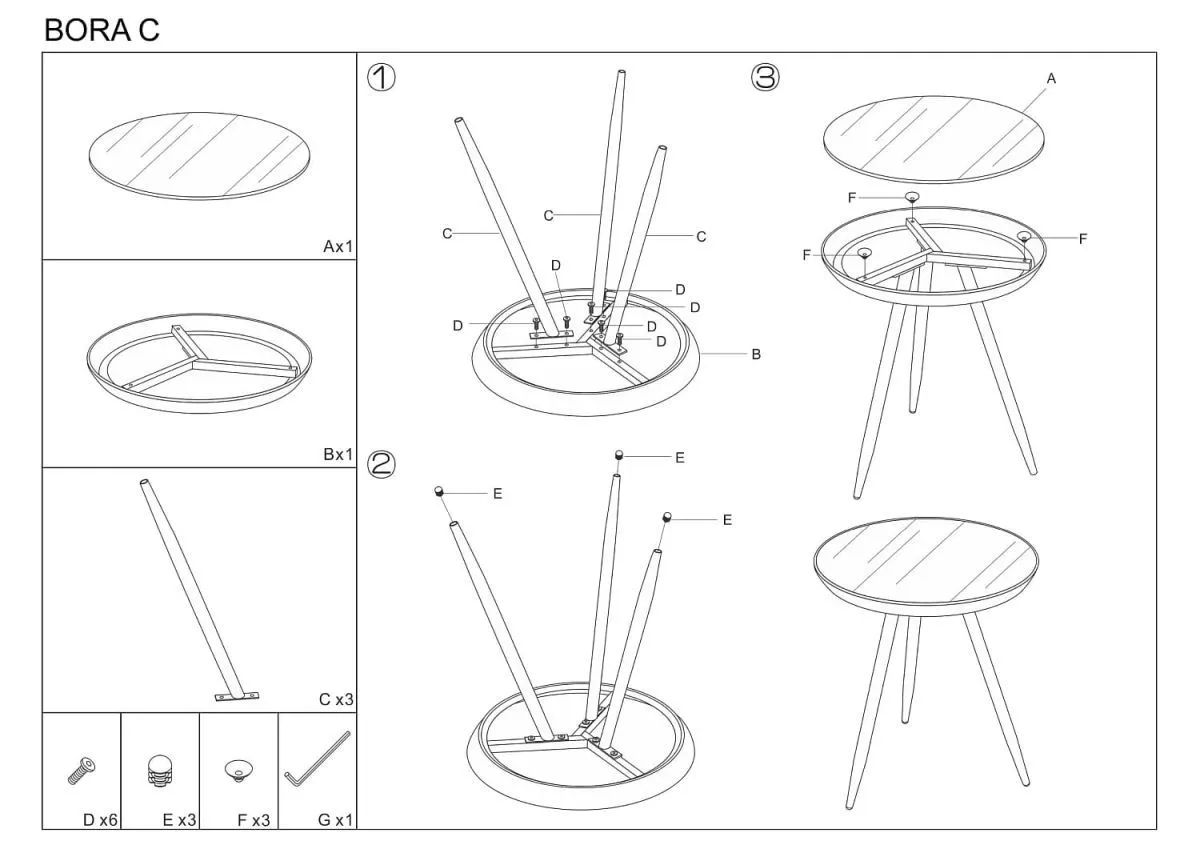 BORA C

Ax1

Bx1

C x3

D x6

E x3

F x3

G x1

①

C

C

C

D

D

D

D

D

D

B

②

E

E

E

③

A

F

F

F